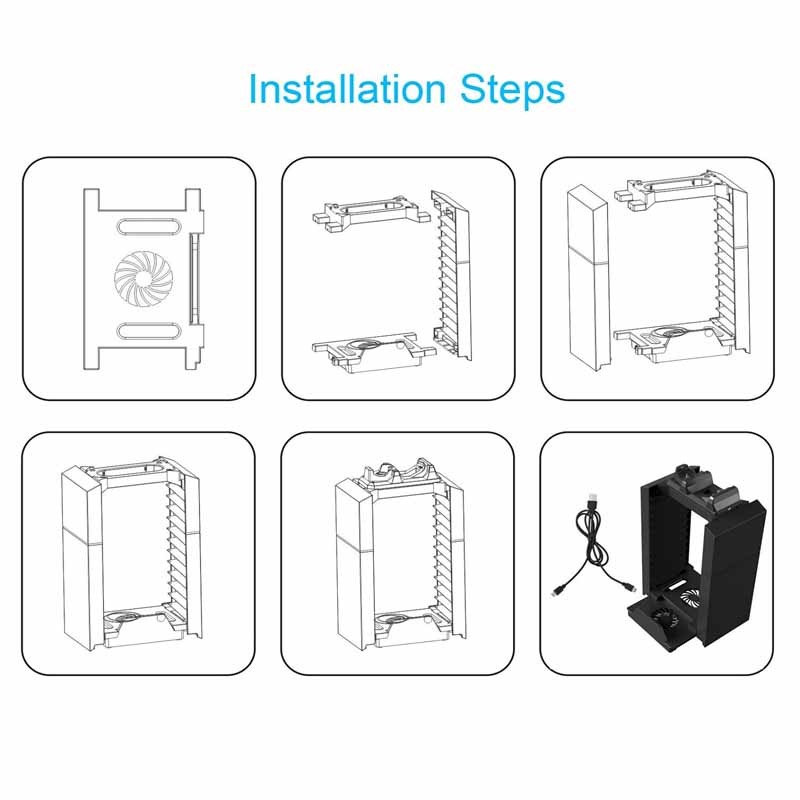 Installation Steps